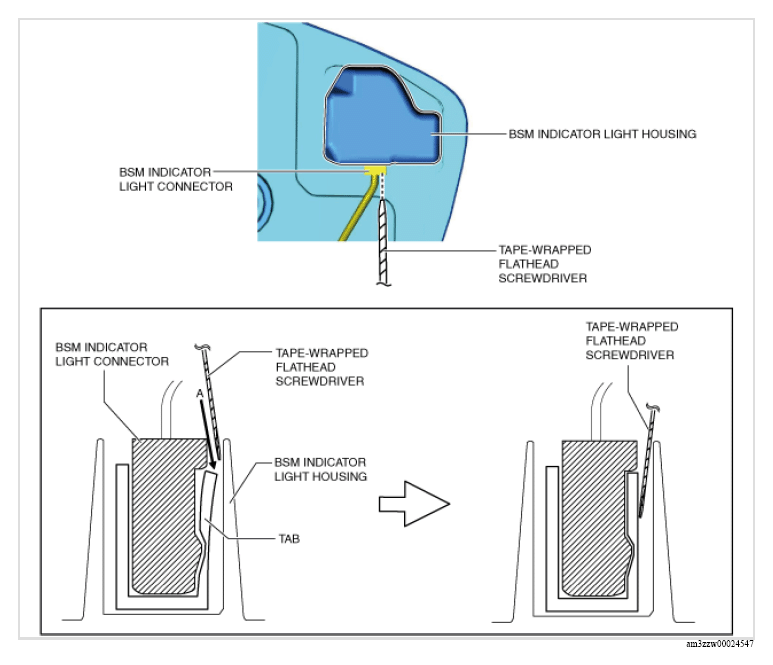 BSM INDICATOR LIGHT HOUSING

BSM INDICATOR LIGHT CONNECTOR

TAPE-WRAPPED FLATHEAD SCREWDRIVER

BSM INDICATOR LIGHT CONNECTOR

TAPE-WRAPPED FLATHEAD SCREWDRIVER

A

BSM INDICATOR LIGHT HOUSING

TAB

TAPE-WRAPPED FLATHEAD SCREWDRIVER

am3zzw00024547