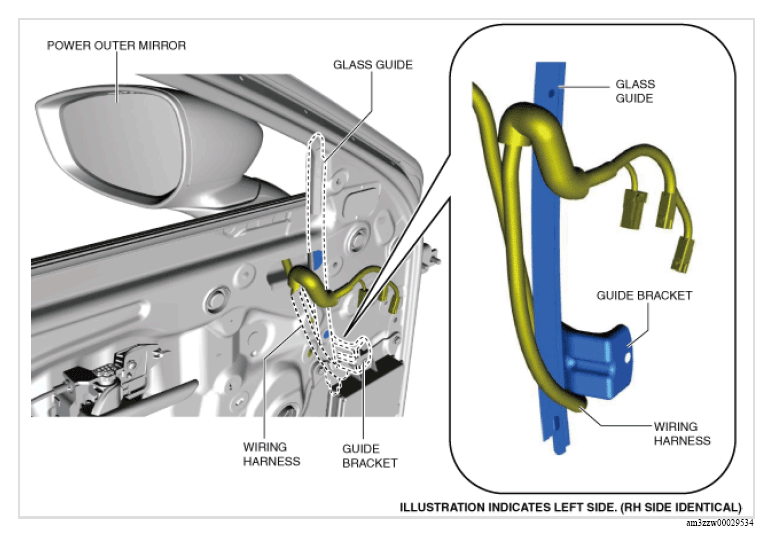 POWER OUTER MIRROR

GLASS GUIDE

WIRING HARNESS

GUIDE BRACKET

GLASS GUIDE

GUIDE BRACKET

WIRING HARNESS

ILLUSTRATION INDICATES LEFT SIDE. (RH SIDE IDENTICAL)

am3zzw00029534