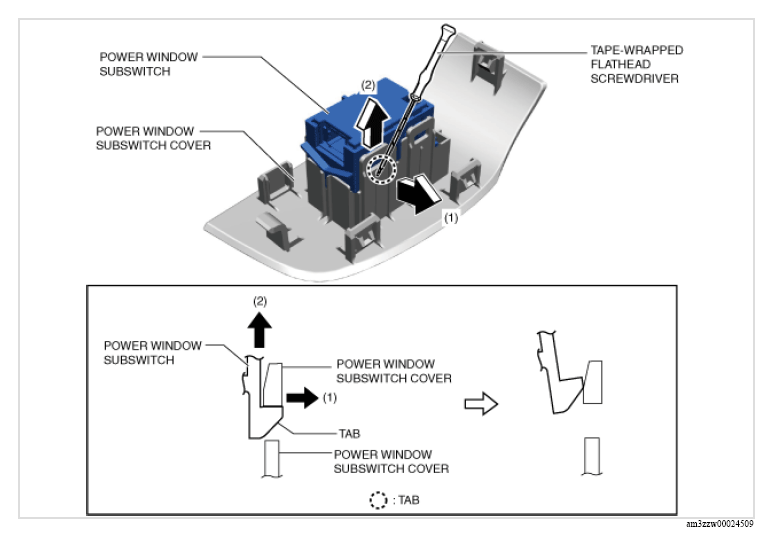 POWER WINDOW SUBSWITCH

TAPE-WRAPPED FLATHEAD SCREWDRIVER

(2)

POWER WINDOW SUBSWITCH COVER

(1)

(2)

POWER WINDOW SUBSWITCH

POWER WINDOW SUBSWITCH COVER

(1)

TAB

POWER WINDOW SUBSWITCH COVER

: TAB

am3zzw00024509