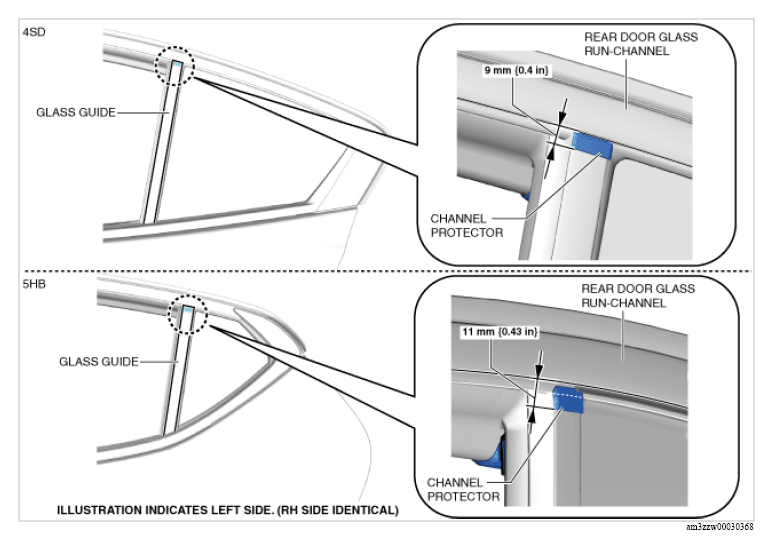 4SD

GLASS GUIDE

REAR DOOR GLASS RUN-CHANNEL

9 mm {0.4 in}

CHANNEL PROTECTOR

5HB

GLASS GUIDE

REAR DOOR GLASS RUN-CHANNEL

11 mm {0.43 in}

CHANNEL PROTECTOR

ILLUSTRATION INDICATES LEFT SIDE. (RH SIDE IDENTICAL)

am3zzw00030368