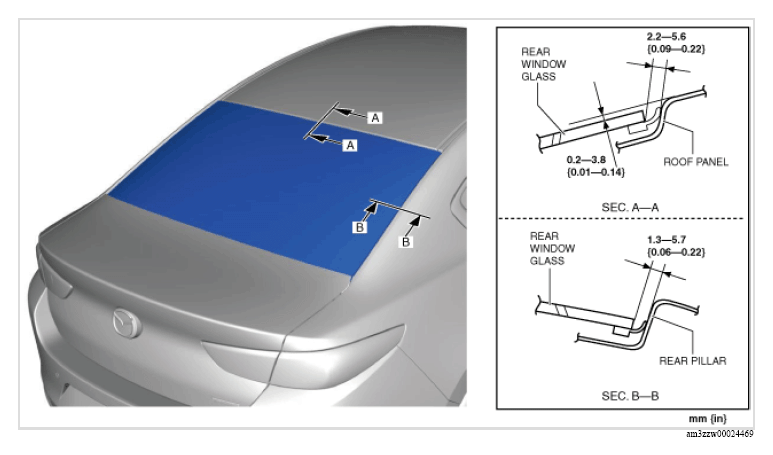 A
A
B
B

REAR WINDOW GLASS

2.2—5.6 {0.09—0.22}

0.2—3.8 {0.01—0.14}

ROOF PANEL

SEC. A—A

REAR WINDOW GLASS

1.3—5.7 {0.06—0.22}

REAR PILLAR

SEC. B—B

mm {in}

am3zzw00024469