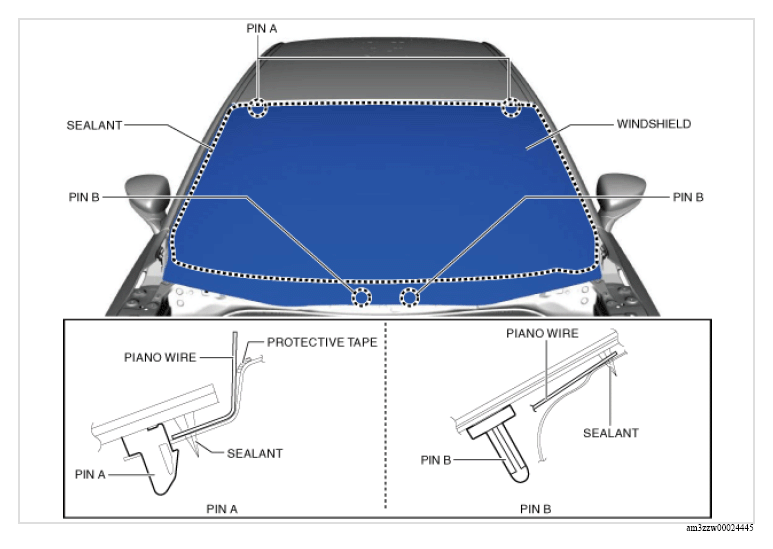 PIN A

SEALANT

WINDSHIELD

PIN B

PIN B

PIANO WIRE

PROTECTIVE TAPE

SEALANT

PIN A

PIN A

PIANO WIRE

SEALANT

PIN B

PIN B

am3zzw00024445