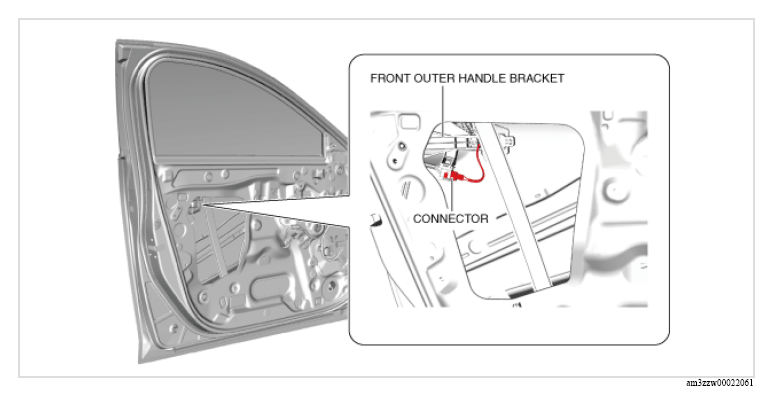 FRONT OUTER HANDLE BRACKET

CONNECTOR

am3zzw00022061