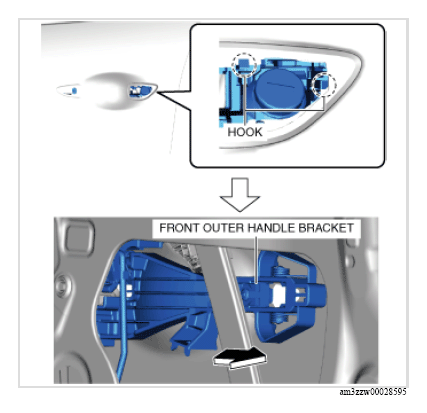 HOOK

FRONT OUTER HANDLE BRACKET

am3zzw00028595