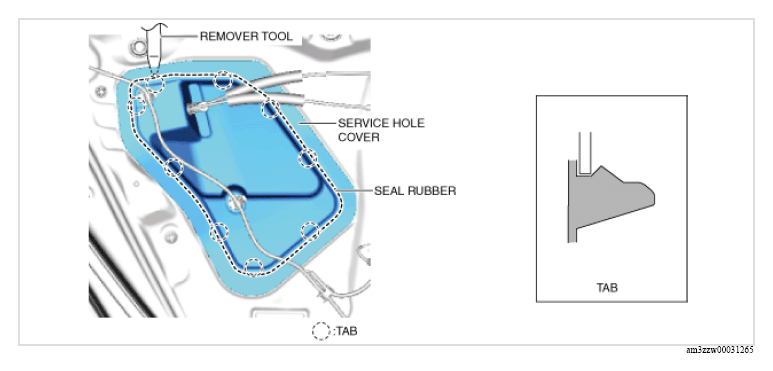 REMOVER TOOL

SERVICE HOLE COVER

SEAL RUBBER

:TAB

TAB

am3zzw00031265