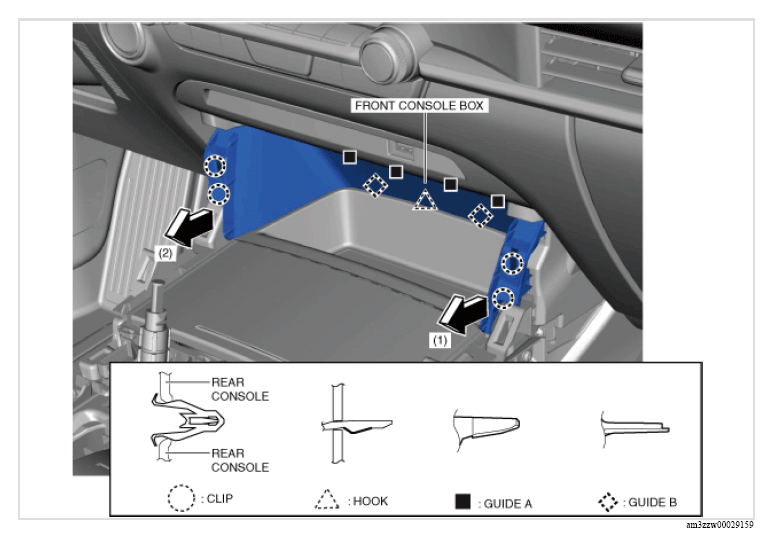 FRONT CONSOLE BOX

(2)

(1)

REAR CONSOLE

REAR CONSOLE

: CLIP

: HOOK

: GUIDE A

: GUIDE B

am3zzw00029159