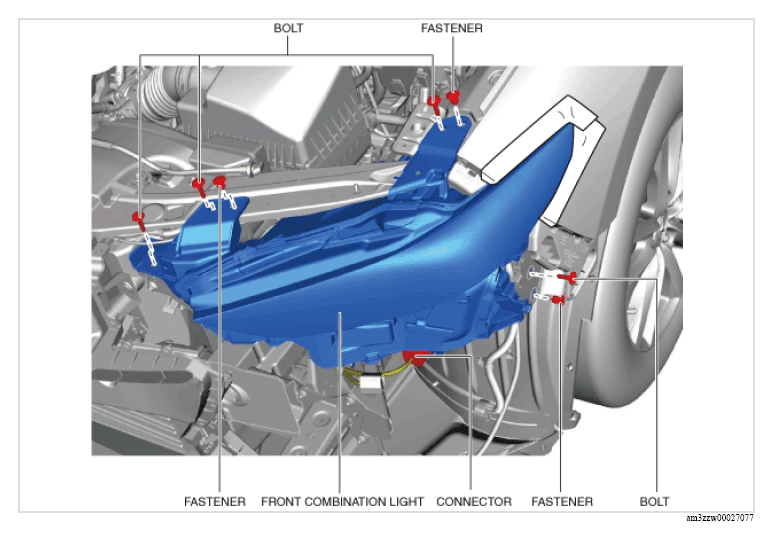 BOLT
FASTENER
FASTENER
FRONT COMBINATION LIGHT
CONNECTOR
FASTENER
BOLT
am3zzw00027077