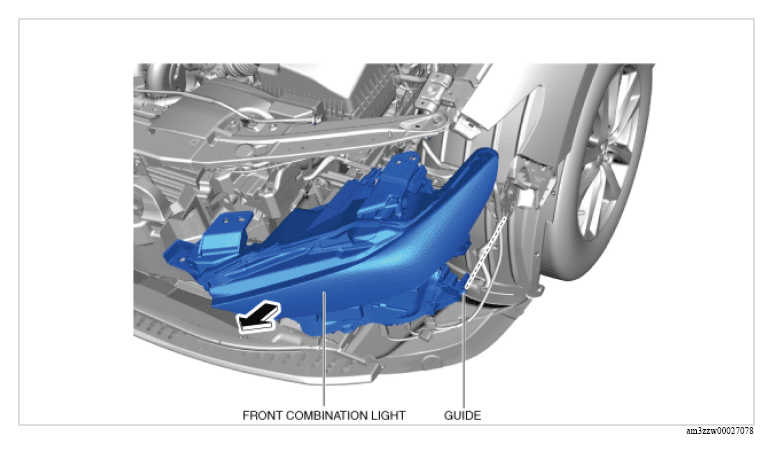 FRONT COMBINATION LIGHT

GUIDE

am3zzw00027078