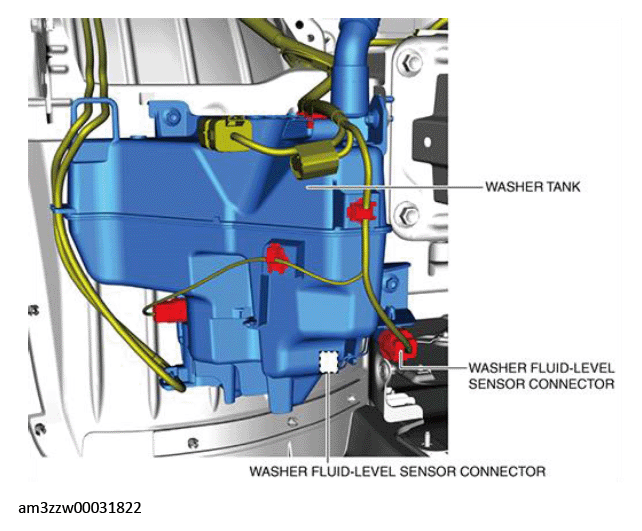 WASHER TANK

WASHER FLUID-LEVEL SENSOR CONNECTOR

WASHER FLUID-LEVEL SENSOR CONNECTOR

am3zzw00031822