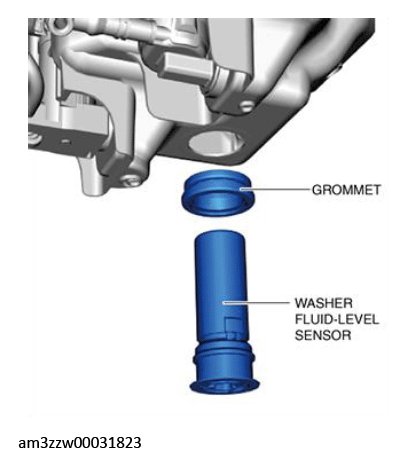 GROMMET

WASHER
FLUID-LEVEL
SENSOR

am3zzw00031823