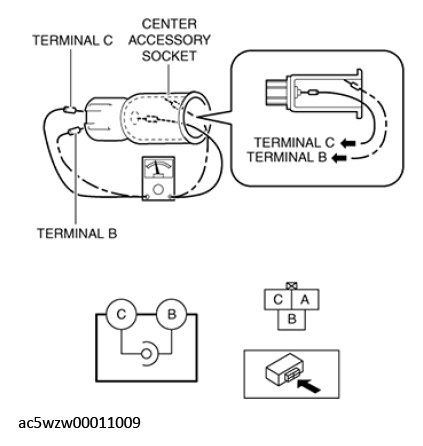 TERMINAL C

CENTER ACCESSORY SOCKET

TERMINAL C
TERMINAL B

TERMINAL B

C
B

C
A
B

ac5wzw00011009