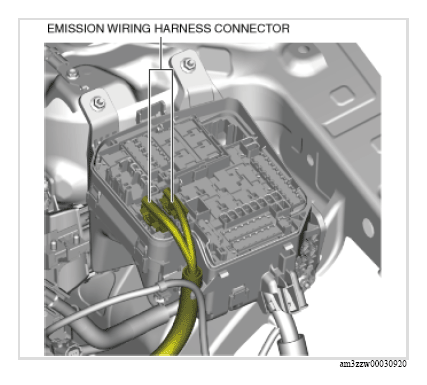 EMISSION WIRING HARNESS CONNECTOR

am3zzw00030920