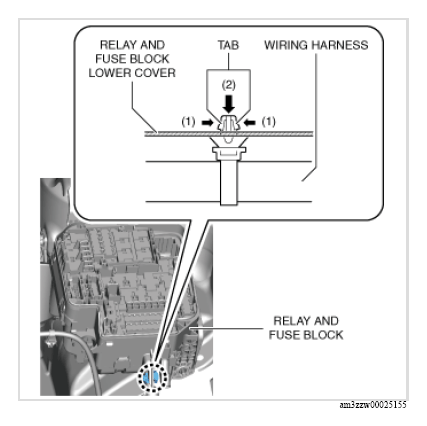 RELAY AND FUSE BLOCK LOWER COVER

TAB

WIRING HARNESS

(2)

(1)

(1)

RELAY AND FUSE BLOCK

am3zzw00025155