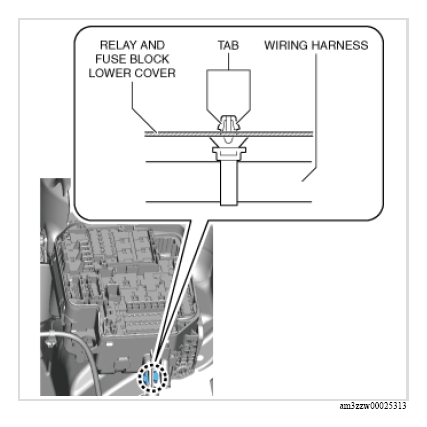 RELAY AND FUSE BLOCK LOWER COVER

TAB

WIRING HARNESS

am3zzw00025313