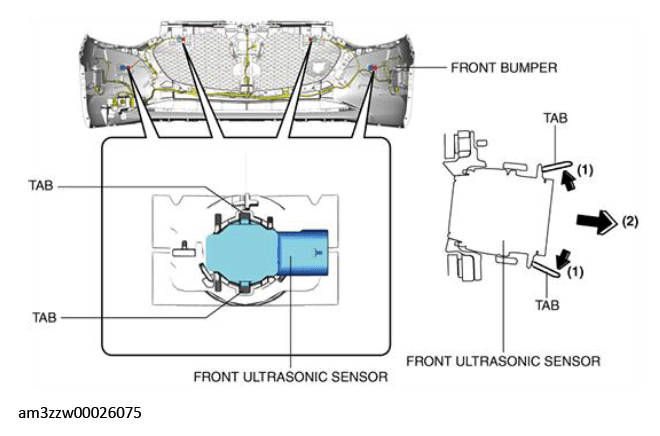 FRONT BUMPER

TAB

TAB

FRONT ULTRASONIC SENSOR

TAB

(1)

(2)

(1)

TAB

FRONT ULTRASONIC SENSOR

am3zzw00026075