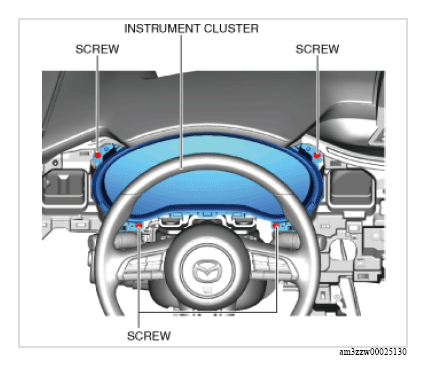 INSTRUMENT CLUSTER

SCREW

SCREW

SCREW

am3zzw00025130