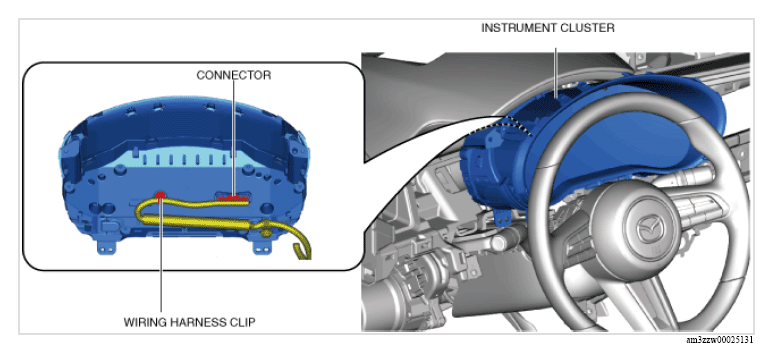 INSTRUMENT CLUSTER

CONNECTOR

WIRING HARNESS CLIP

am3zzw00025131