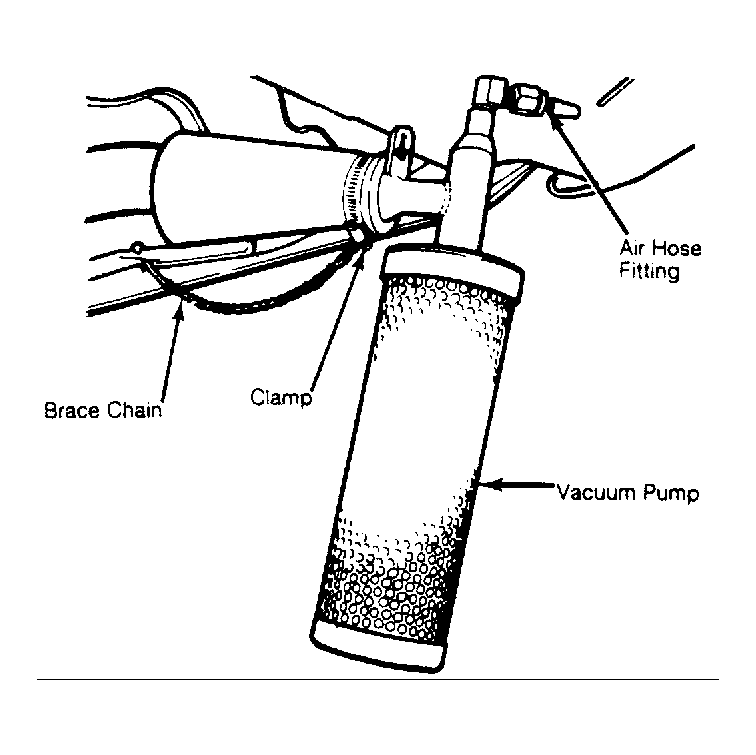 Air Hose Fitting

Brace Chain

Clamp

Vacuum Pump