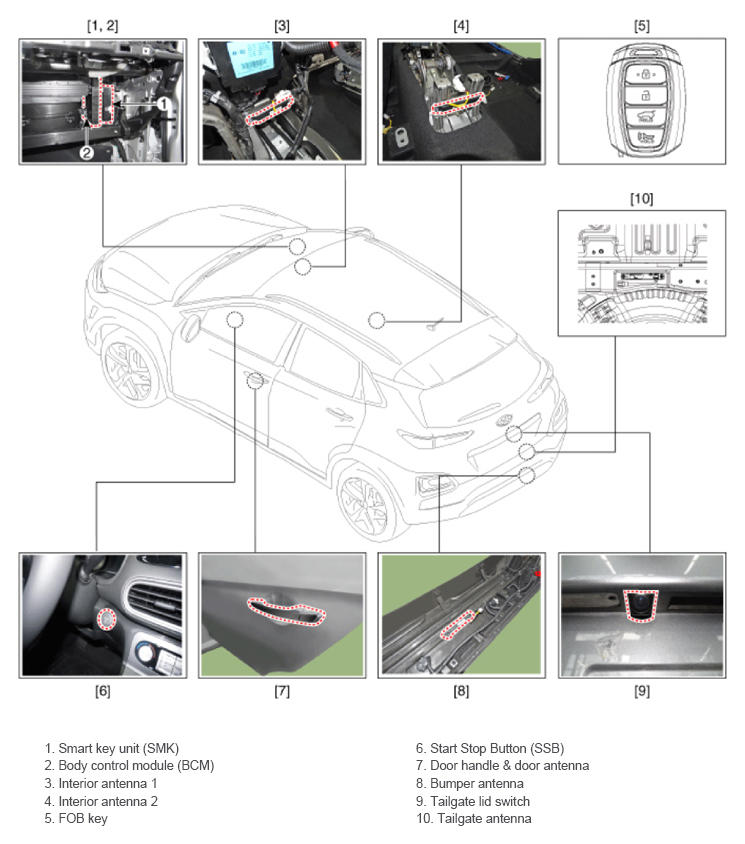 [1, 2]

1

2

[3]

[4]

[5]

[10]

[6]

[7]

[8]

[9]

1. Smart key unit (SMK)
2. Body control module (BCM)
3. Interior antenna 1
4. Interior antenna 2
5. FOB key

6. Start Stop Button (SSB)
7. Door handle & door antenna
8. Bumper antenna
9. Tailgate lid switch
10. Tailgate antenna