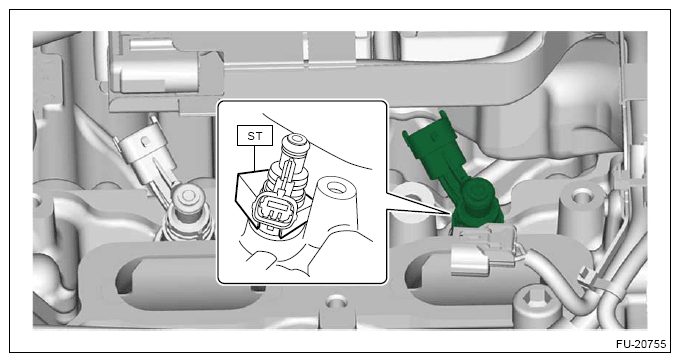 ST

FU-20755