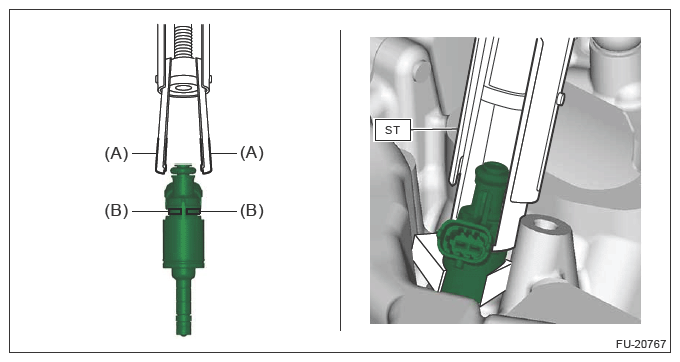 (A)
(A)
(B)
(B)
ST
FU-20767