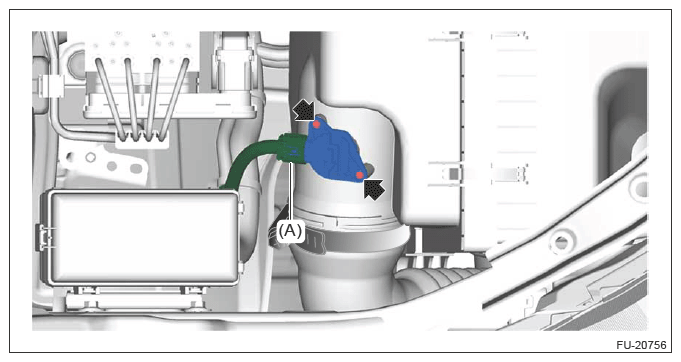 (A)

FU-20756