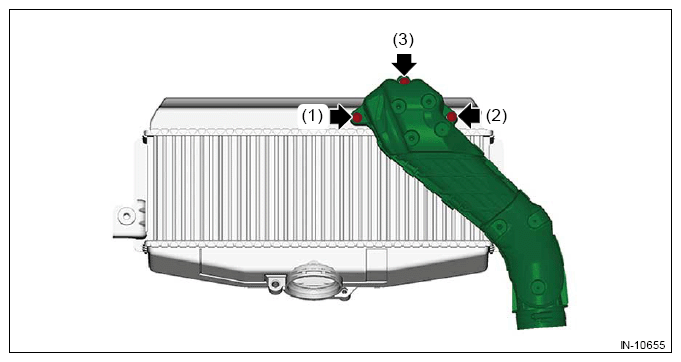 (3)
(1)
(2)
IN-10655