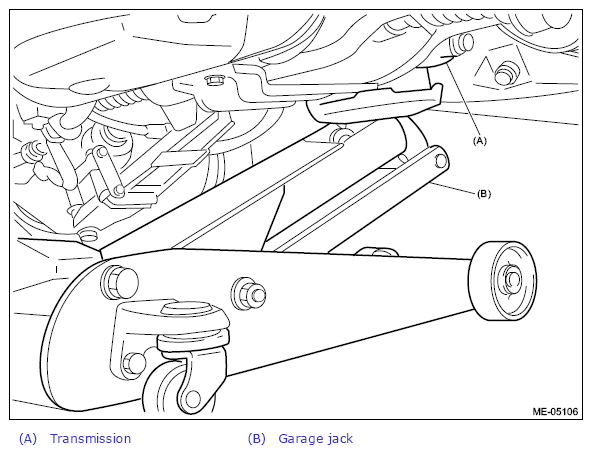 (A)

(B)

ME-05106

(A) Transmission (B) Garage jack