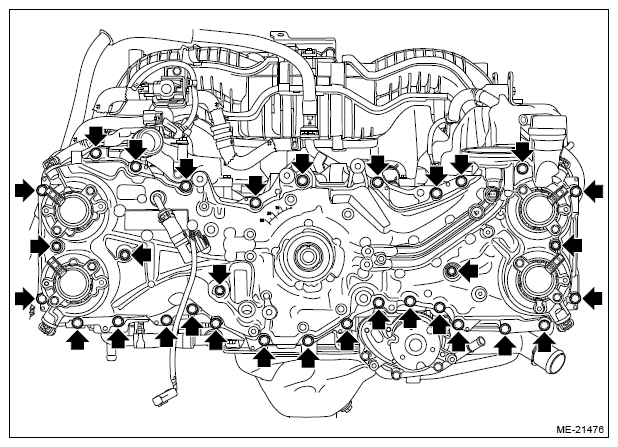 ME-21476