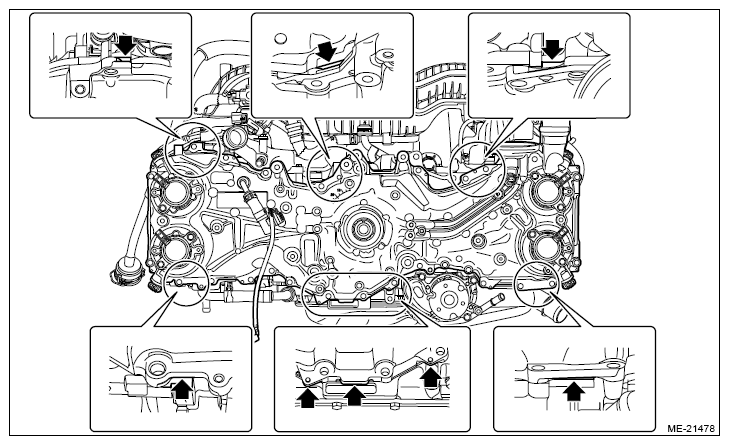 ME-21478