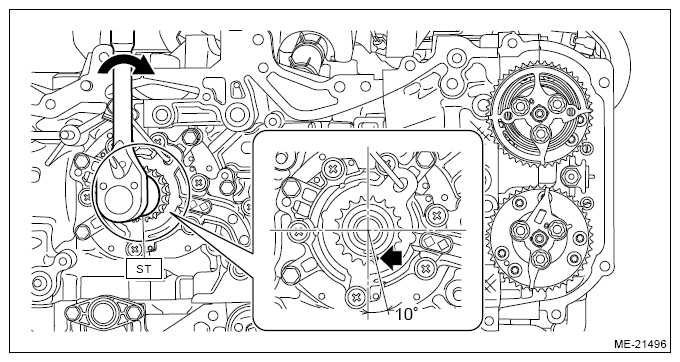 ST

10°

ME-21496