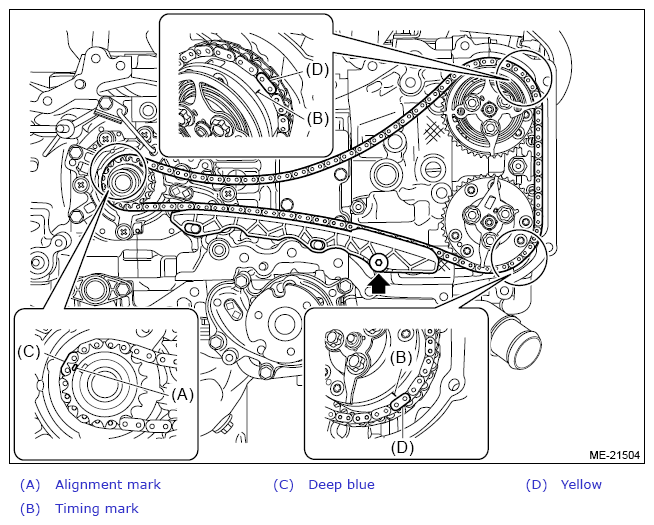 (D)
(B)
(C)
(A)
(B)
(D)
ME-21504

(A) Alignment mark
(B) Timing mark
(C) Deep blue
(D) Yellow