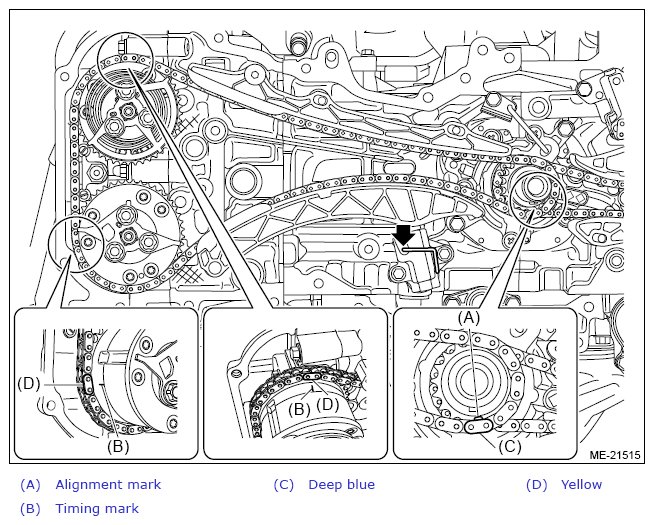 (D)

(B)

(B) (D)

(A)

(C)

ME-21515

(A) Alignment mark
(B) Timing mark
(C) Deep blue
(D) Yellow