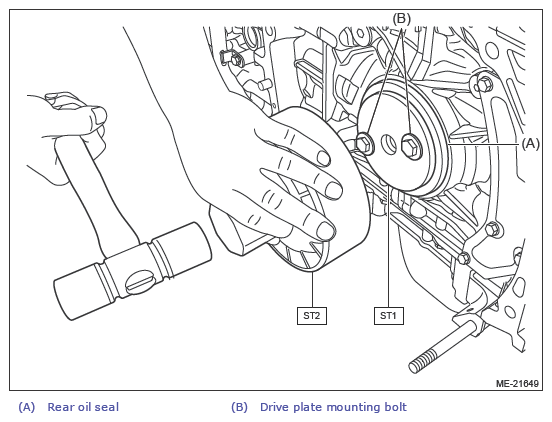 (B)

(A)

ST2

ST1

ME-21649

(A) Rear oil seal

(B) Drive plate mounting bolt