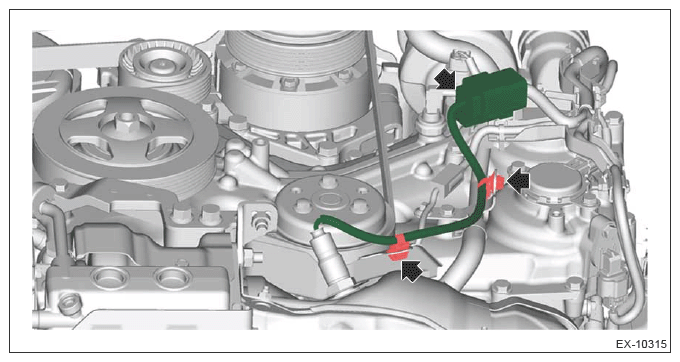 EX-10315