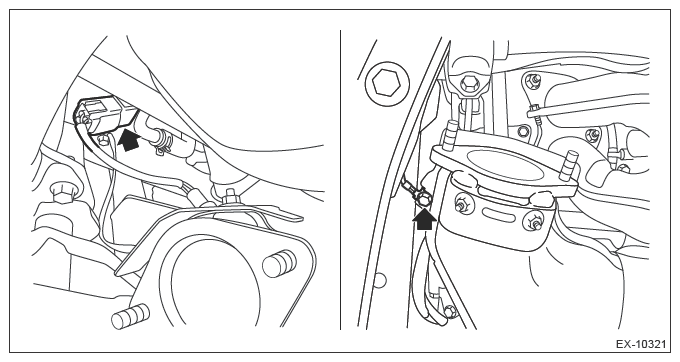 EX-10321