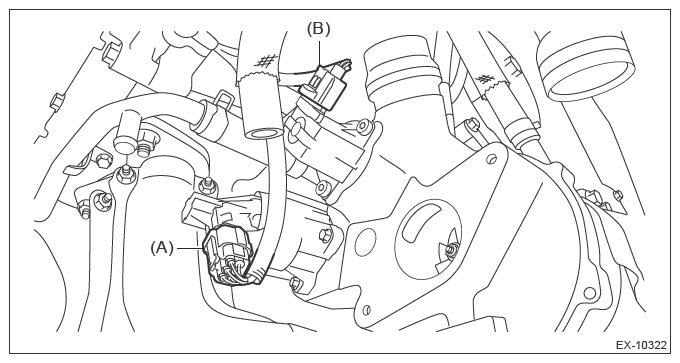 (B)

(A)

EX-10322