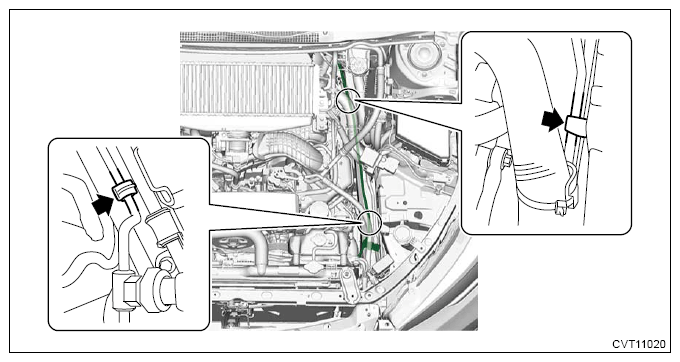 CVT11020