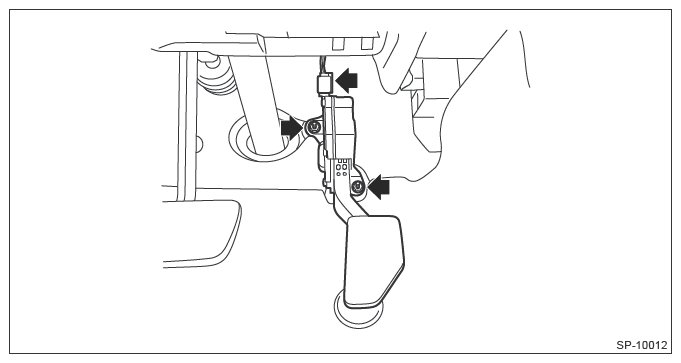 SP-10012