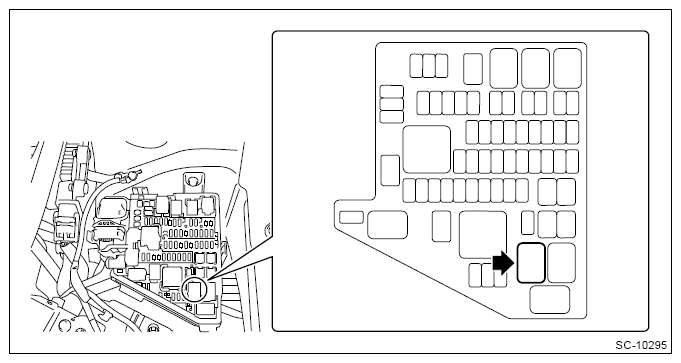 SC-10295