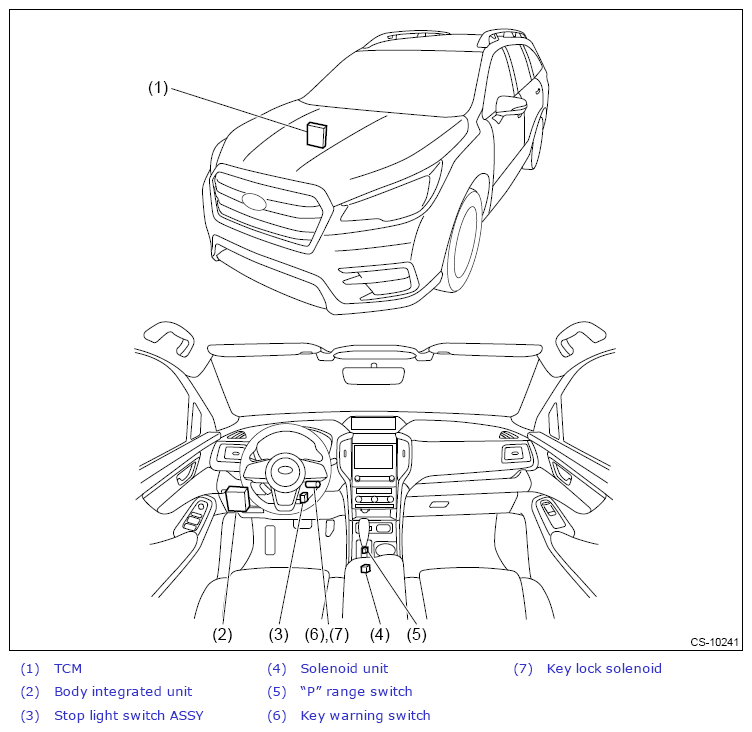 (1)

(2) (3) (6),(7) (4) (5)

CS-10241

(1) TCM
(2) Body integrated unit
(3) Stop light switch ASSY
(4) Solenoid unit
(5) “P” range switch
(6) Key warning switch
(7) Key lock solenoid