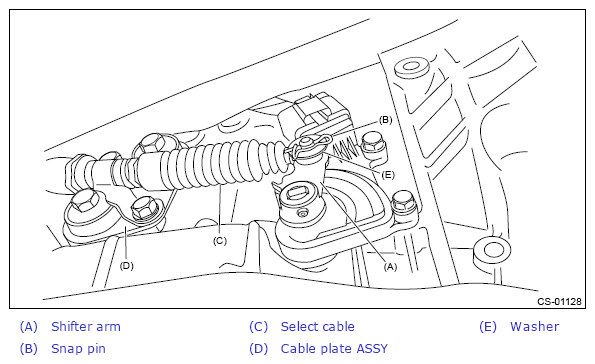 (B)
(E)
(C)
(D)
(A)
CS-01128

(A) Shifter arm
(B) Snap pin

(C) Select cable
(D) Cable plate ASSY

(E) Washer