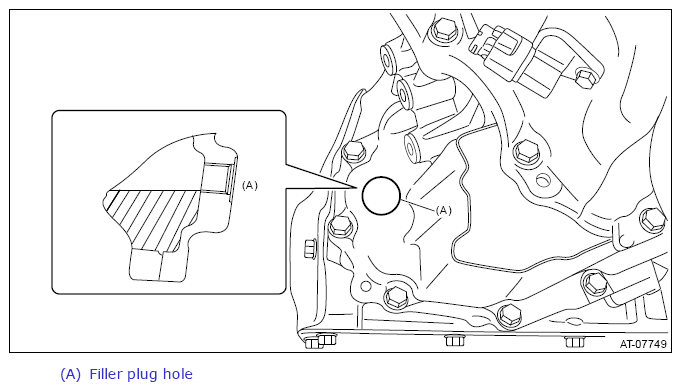 (A)

(A)

AT-07749

(A) Filler plug hole