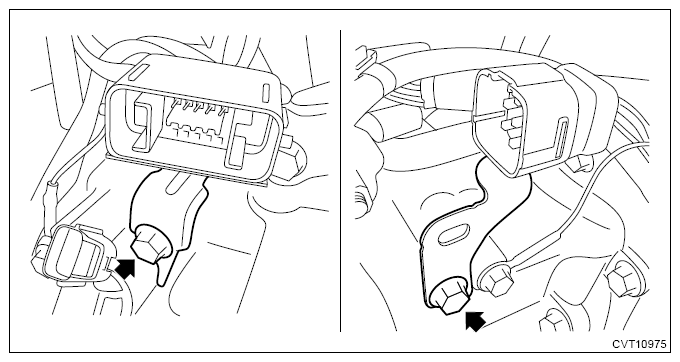 CVT10975