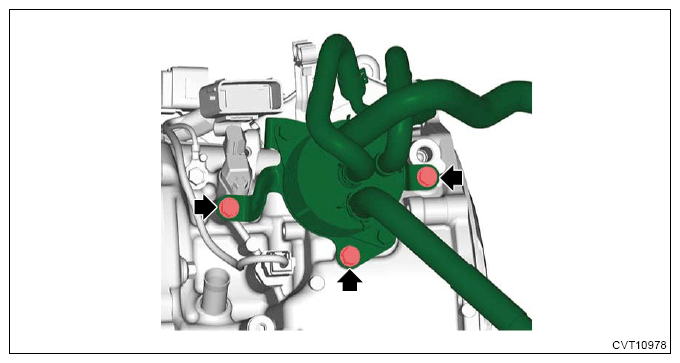 CVT10978