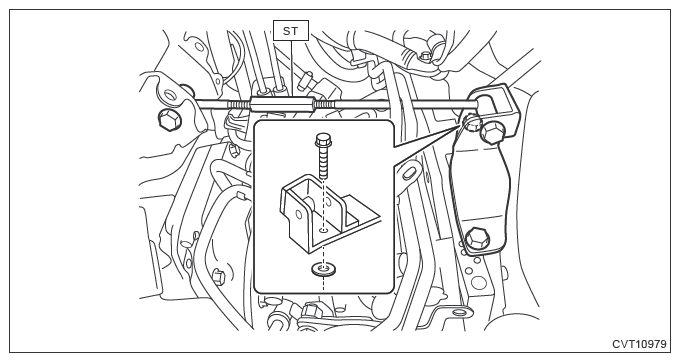 ST

CVT10979