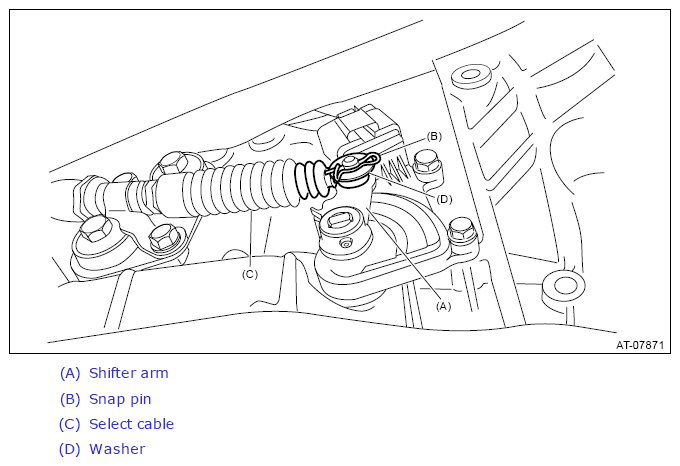 (B)
(D)
(C)
(A)
AT-07871

(A) Shifter arm
(B) Snap pin
(C) Select cable
(D) Washer