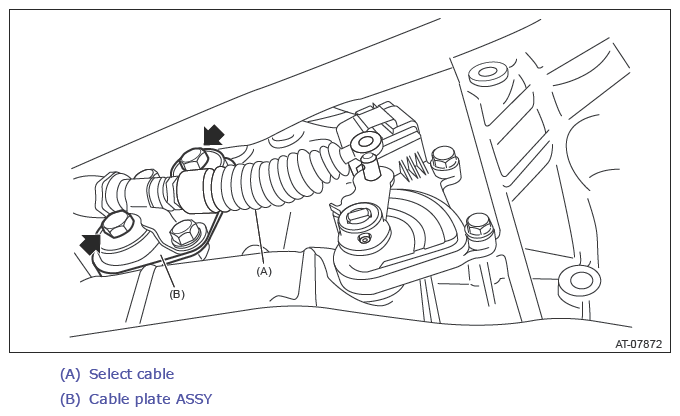 (A)

(B)

AT-07872

(A) Select cable
(B) Cable plate ASSY