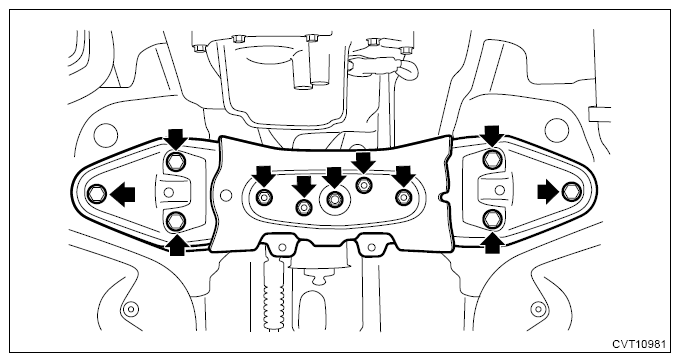 CVT10981