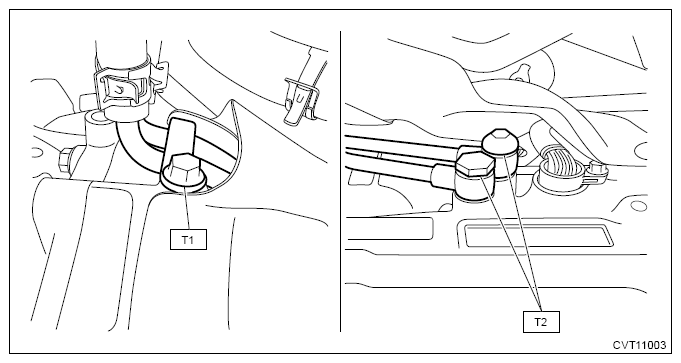 T1

T2

CVT11003